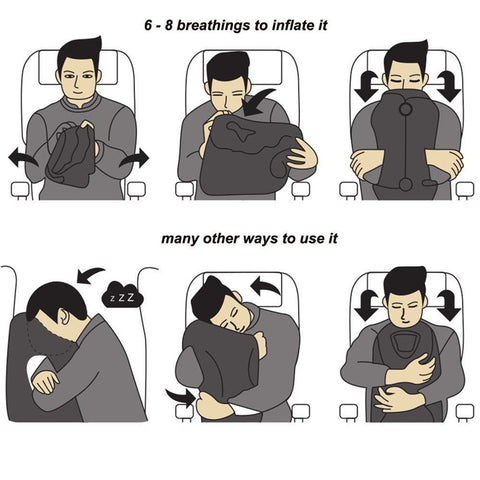 6 - 8 breathings to inflate it

many other ways to use it

z Z Z